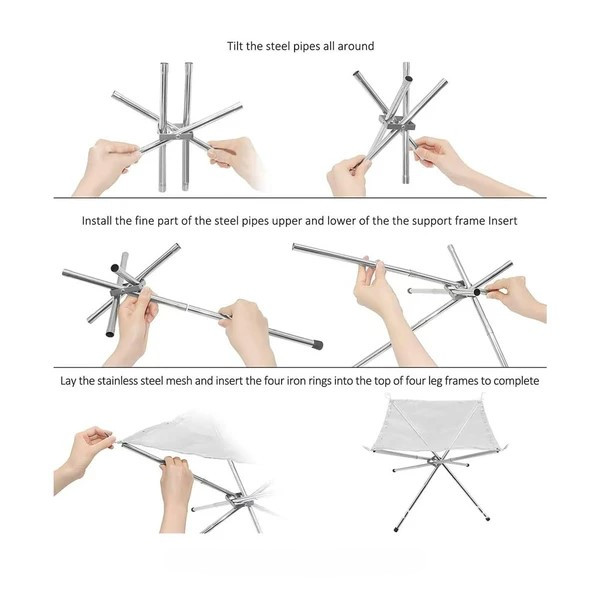 Tilt the steel pipes all around

Install the fine part of the steel pipes upper and lower of the the support frame Insert

Lay the stainless steel mesh and insert the four iron rings into the top of four leg frames to complete