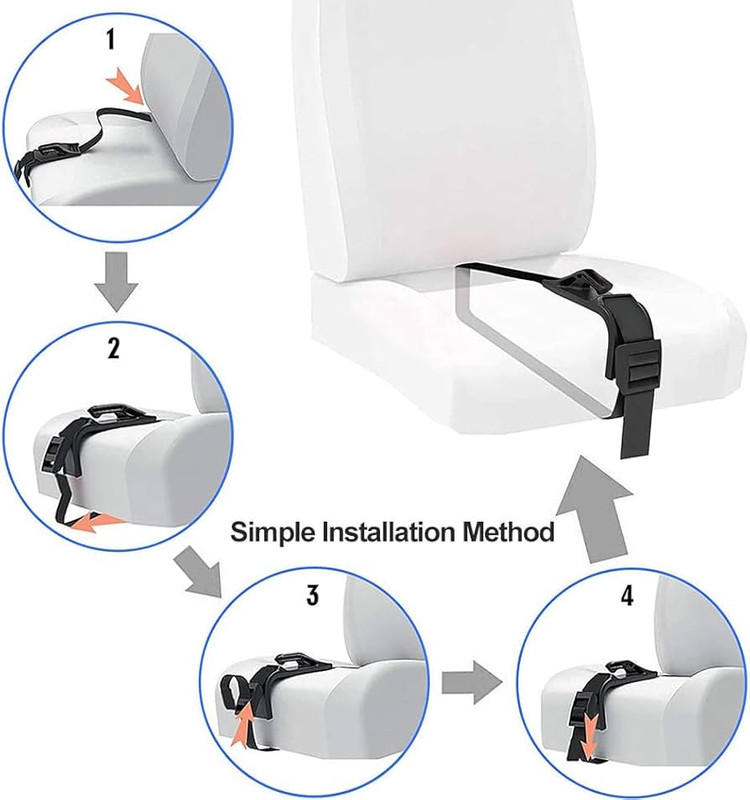 1

2

Simple Installation Method

3

4