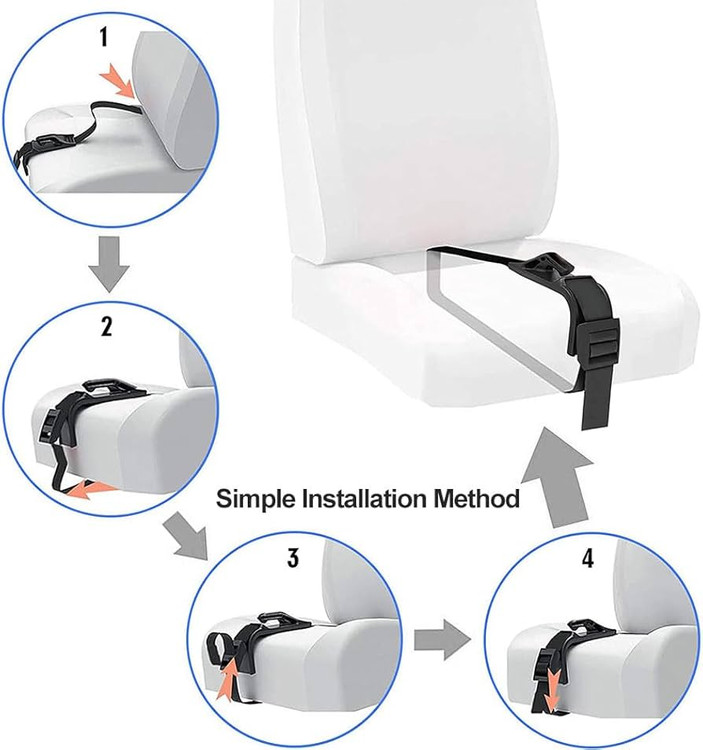 1

2

Simple Installation Method

3

4