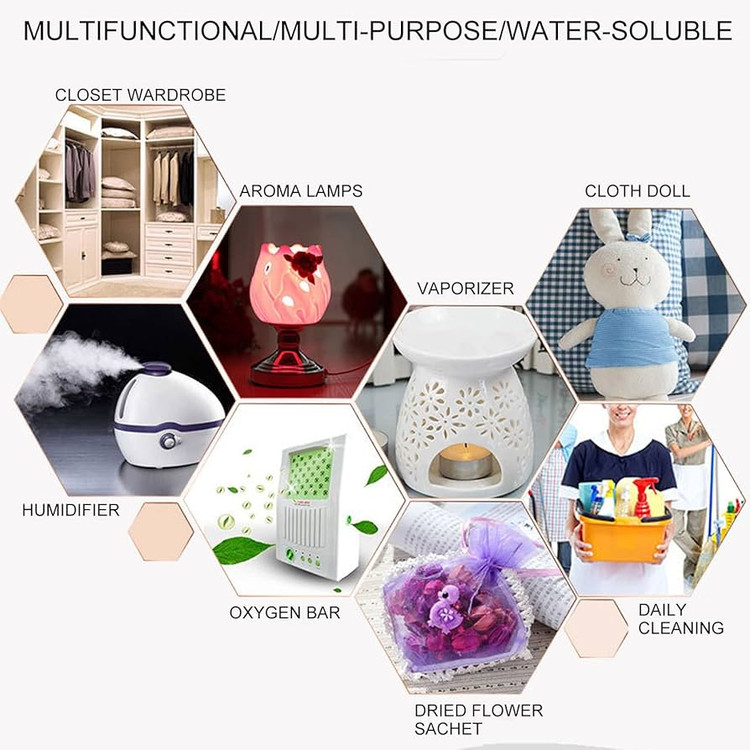 MULTIFUNCTIONAL/MULTI-PURPOSE/WATER-SOLUBLE

CLOSET WARDROBE

AROMA LAMPS

CLOTH DOLL

VAPORIZER

HUMIDIFIER

OXYGEN BAR

DAILY CLEANING

DRIED FLOWER SACHET